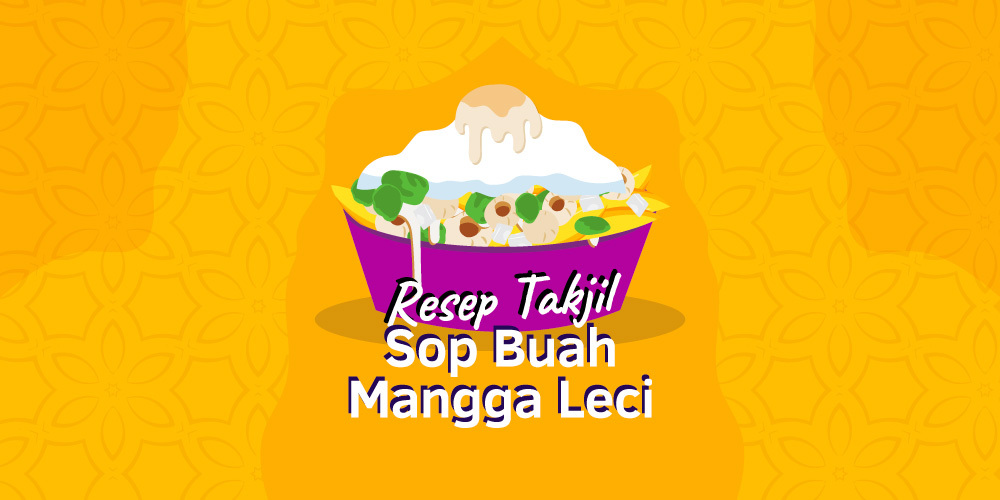 Resep Takjil
Sop Buah
Mangga Leci